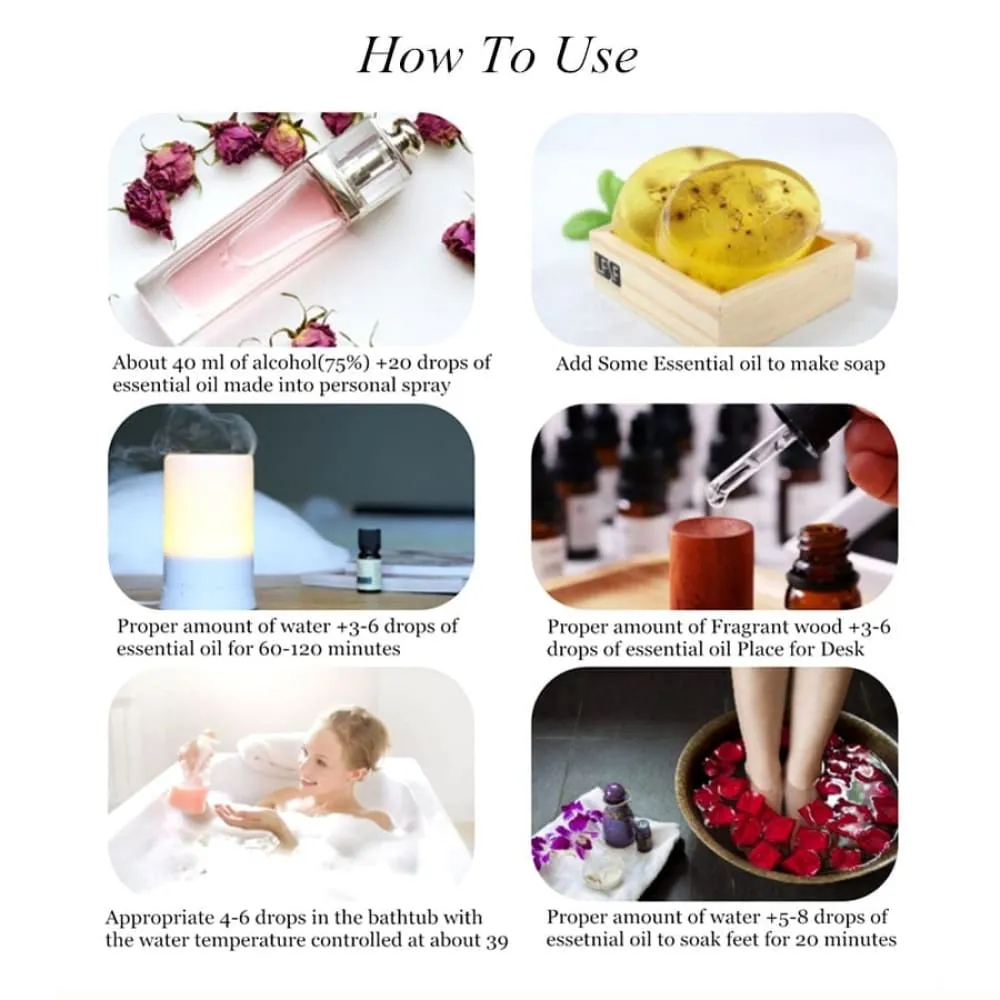 How To Use

About 40 ml of alcohol(75%) +20 drops of essential oil made into personal spray

Add Some Essential oil to make soap

Proper amount of water +3-6 drops of essential oil for 60-120 minutes

Proper amount of Fragrant wood +3-6 drops of essential oil Place for Desk

Appropriate 4-6 drops in the bathtub with the water temperature controlled at about 39

Proper amount of water +5-8 drops of essetnial oil to soak feet for 20 minutes