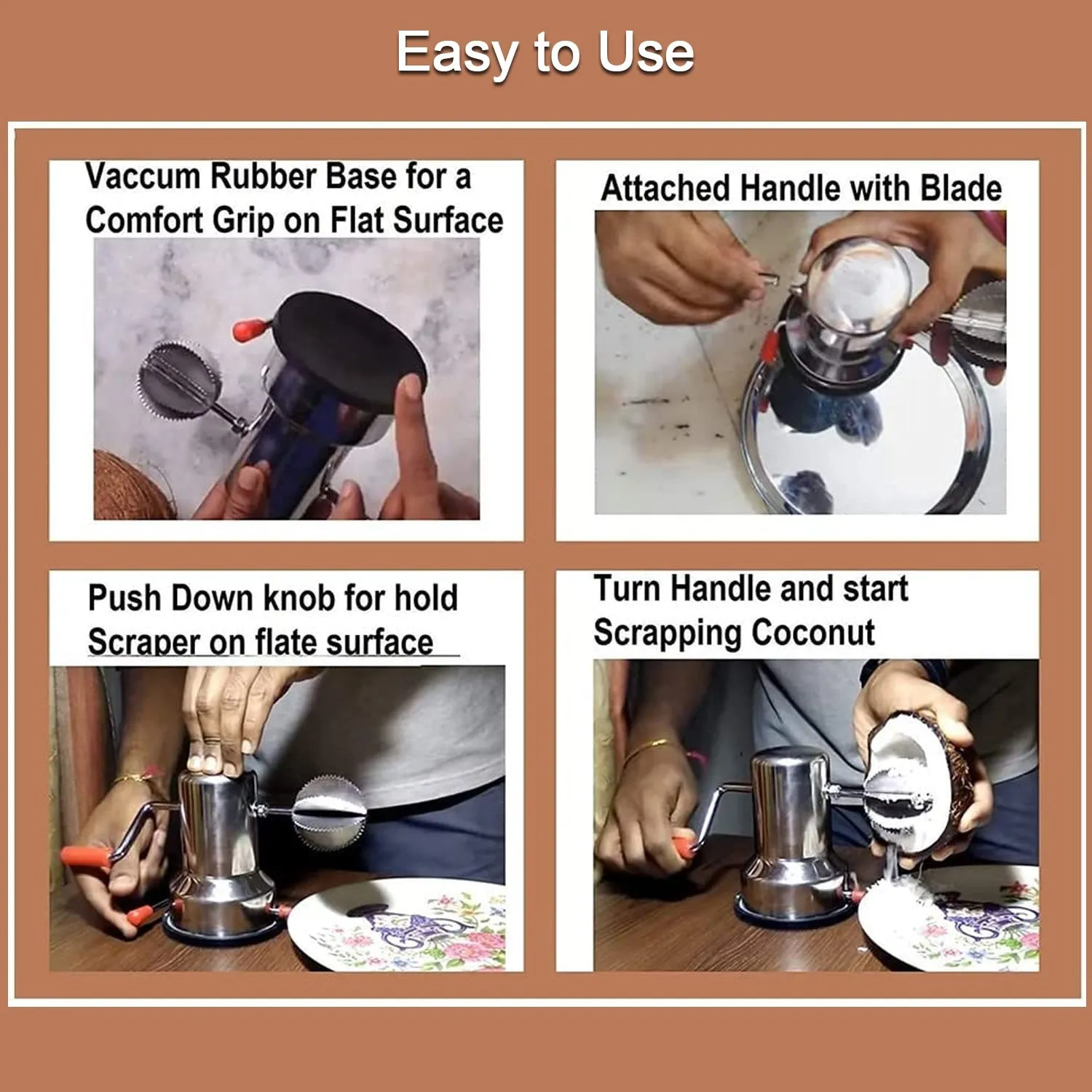 Easy to Use

Vaccum Rubber Base for a Comfort Grip on Flat Surface

Attached Handle with Blade

Push Down knob for hold Scraper on flate surface

Turn Handle and start Scrapping Coconut