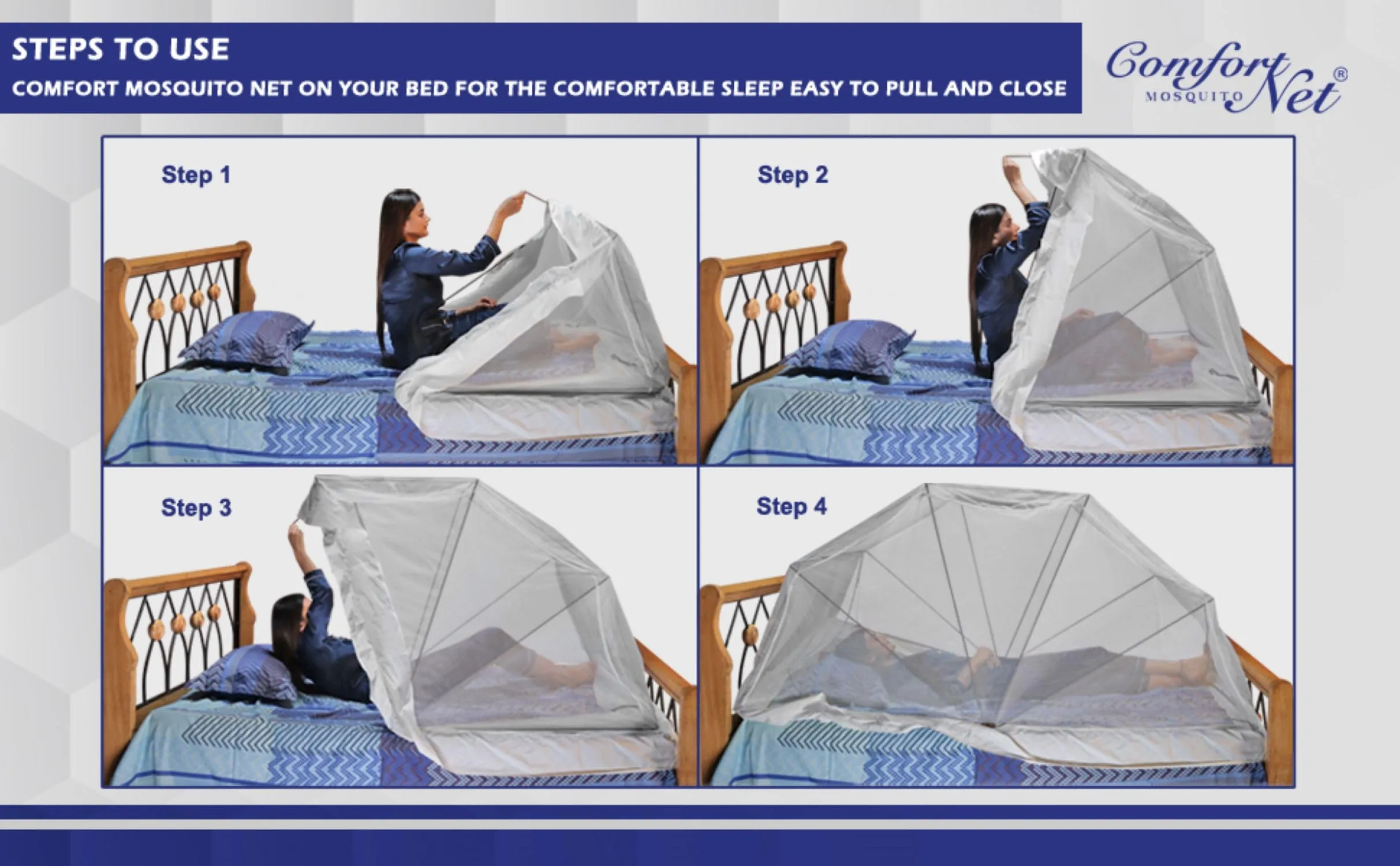 STEPS TO USE

COMFORT MOSQUITO NET ON YOUR BED FOR THE COMFORTABLE SLEEP EASY TO PULL AND CLOSE

Comfort MOSQUITO Net®

Step 1

Step 2

Step 3

Step 4